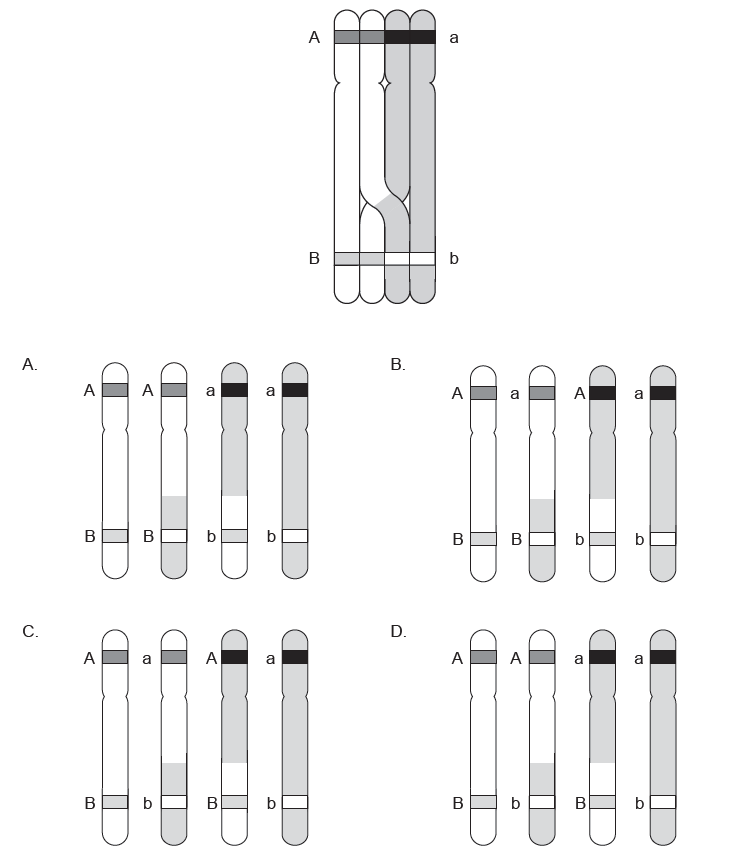 A a

B b

A.

A A a a

B B b b

B.

A a A a

B B b b

C.

A a A a

B b B b

D.

A A a a

B b B b