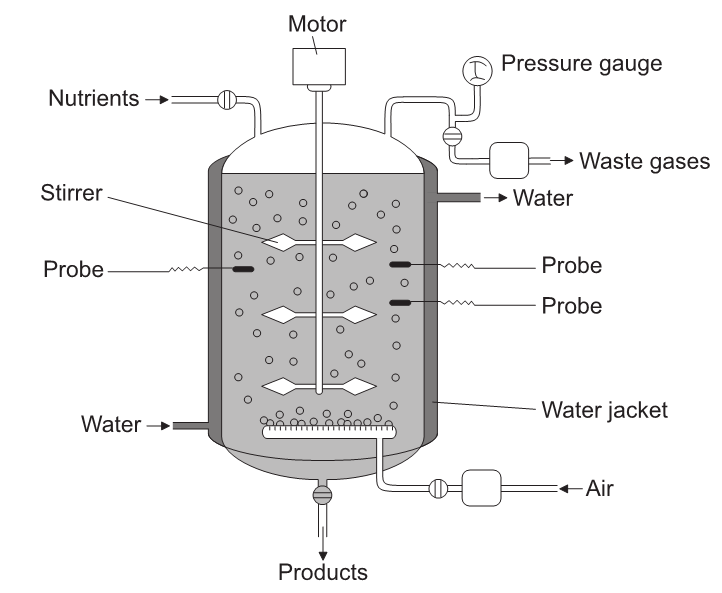 Motor
Pressure gauge
Nutrients
Waste gases
Stirrer
Water
Probe
Probe
Probe
Water jacket
Water
Air
Products