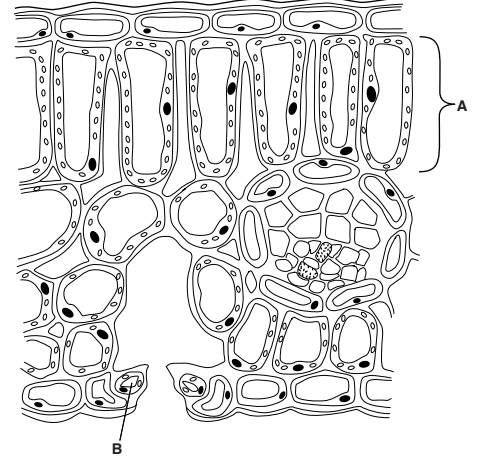 A

B