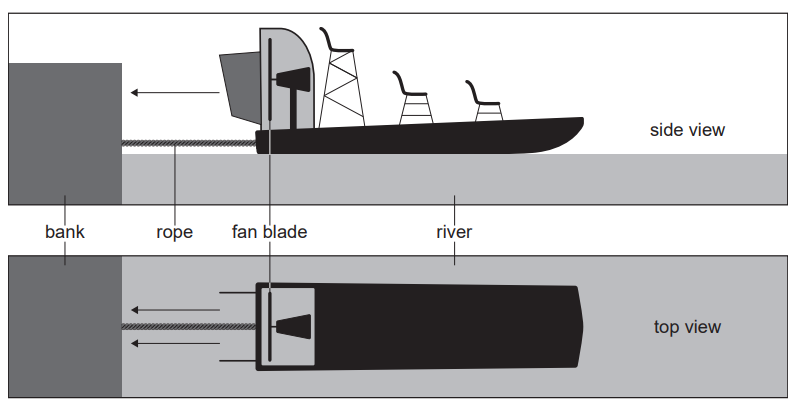 side view

bank

rope

fan blade

river

top view