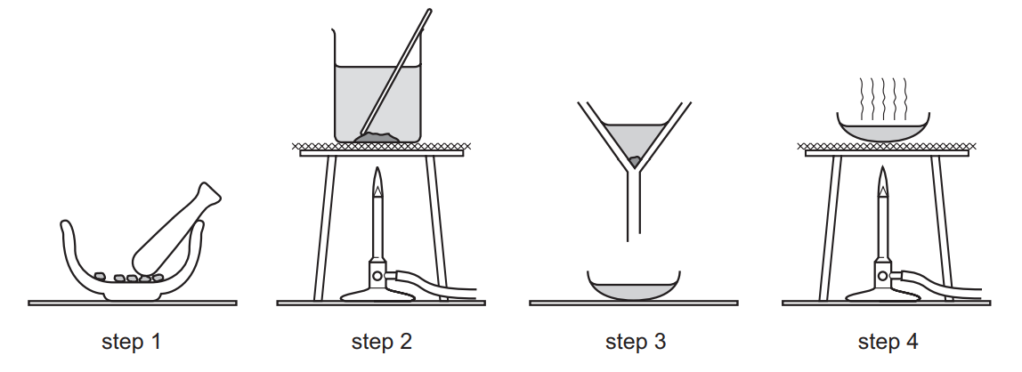 step 1

step 2

step 3

step 4