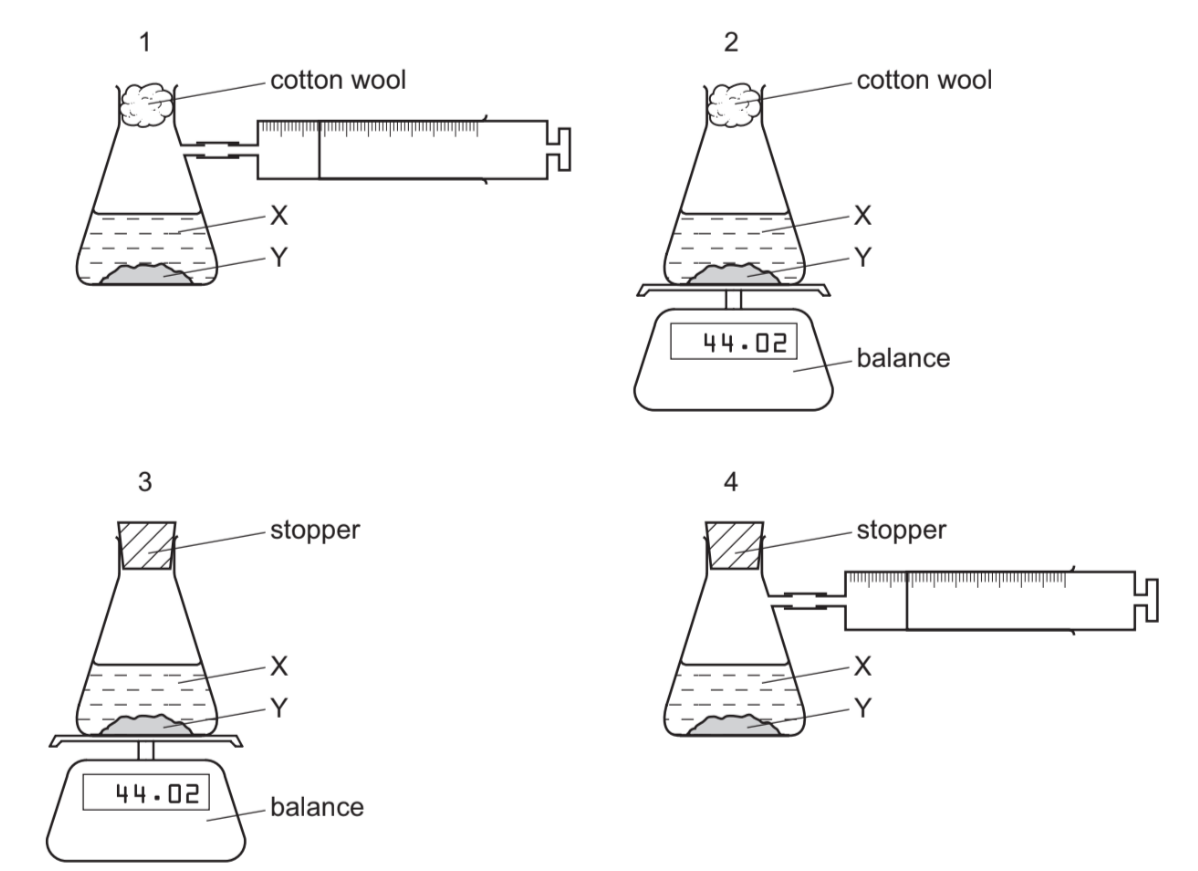 1

cotton wool

X

Y

2

cotton wool

X

Y

44.02

balance

3

stopper

X

Y

44.02

balance

4

stopper

X

Y