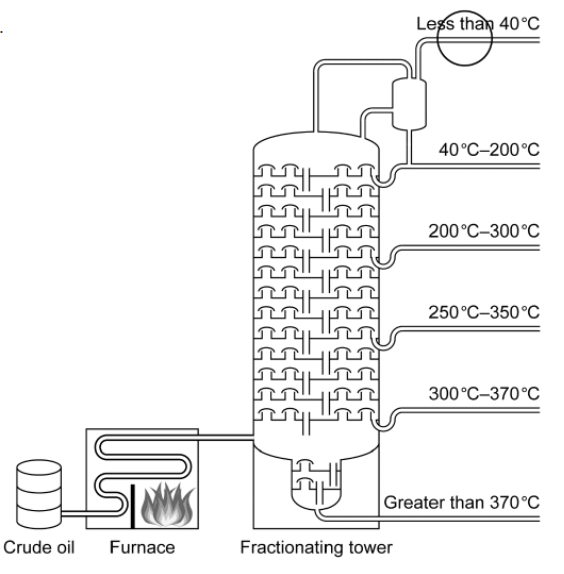 Less than 40°C

40°C–200°C

200°C–300°C

250°C–350°C

300°C–370°C

Greater than 370°C

Crude oil

Furnace

Fractionating tower