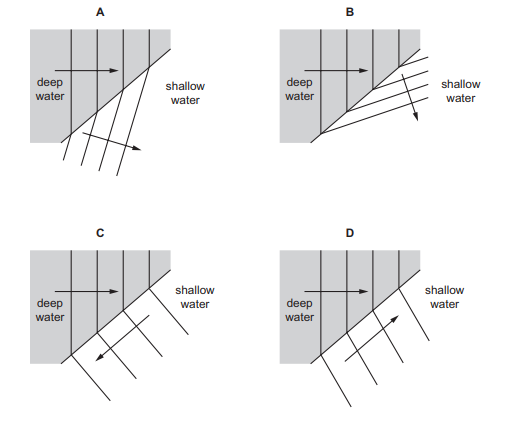 A

deep water

shallow water

B

deep water

shallow water

C

deep water

shallow water

D

deep water

shallow water