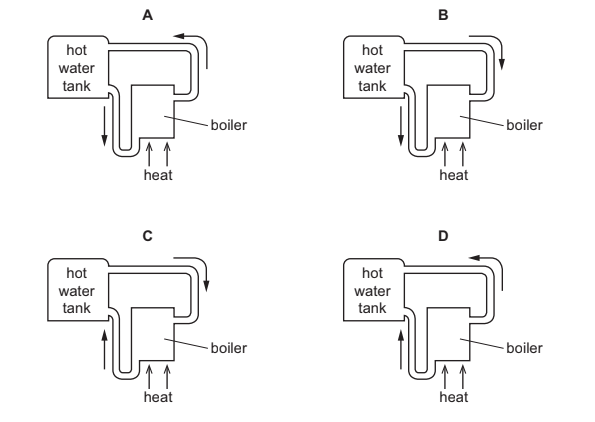 A

hot water tank

boiler

heat

B

hot water tank

boiler

heat

C

hot water tank

boiler

heat

D

hot water tank

boiler

heat