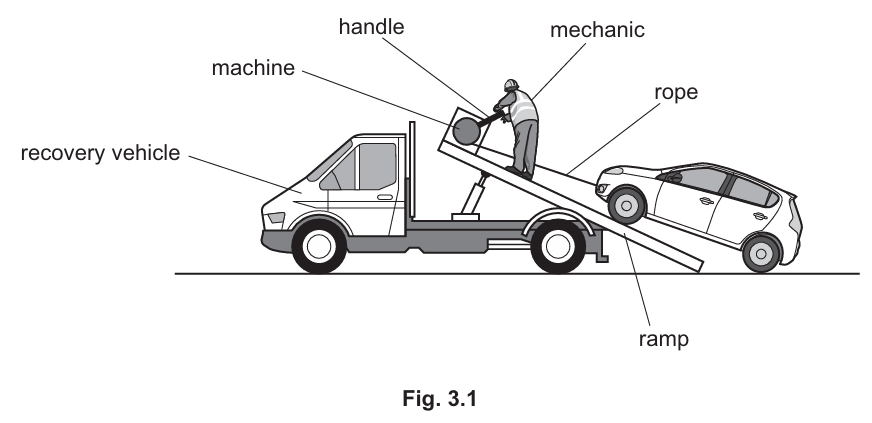 handle
mechanic
machine
rope
recovery vehicle
ramp

Fig. 3.1