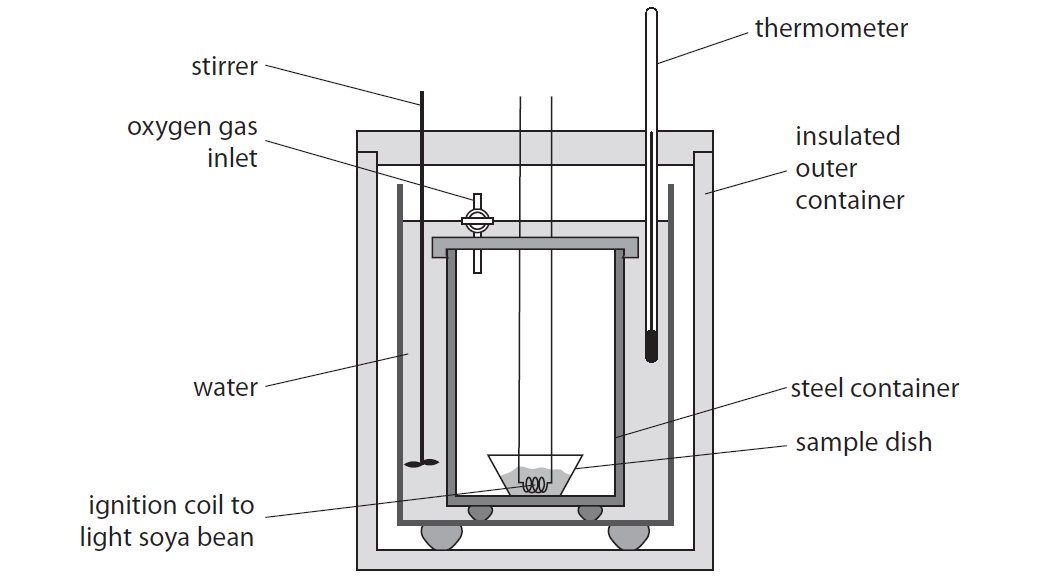 thermometer

stirrer

oxygen gas inlet

insulated outer container

water

steel container

sample dish

ignition coil to light soya bean