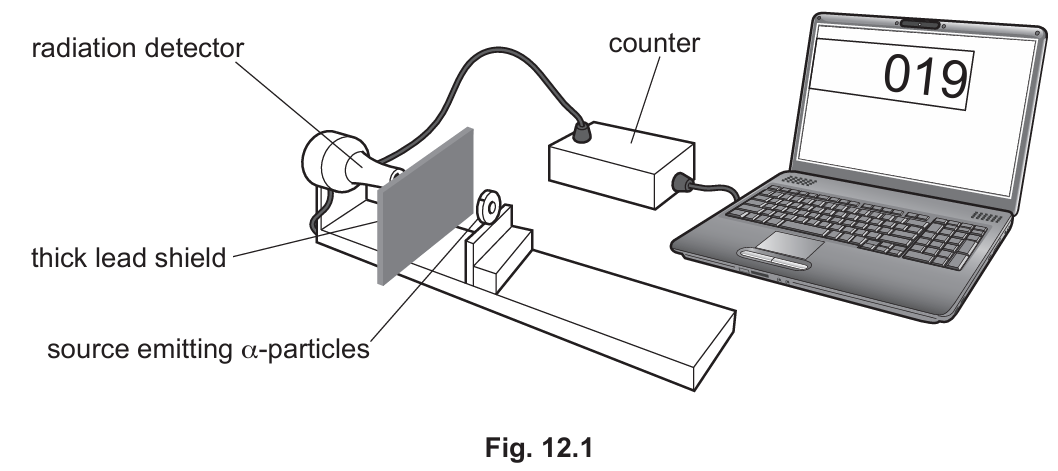 radiation detector

counter

019

thick lead shield

source emitting $\alpha$-particles

Fig. 12.1