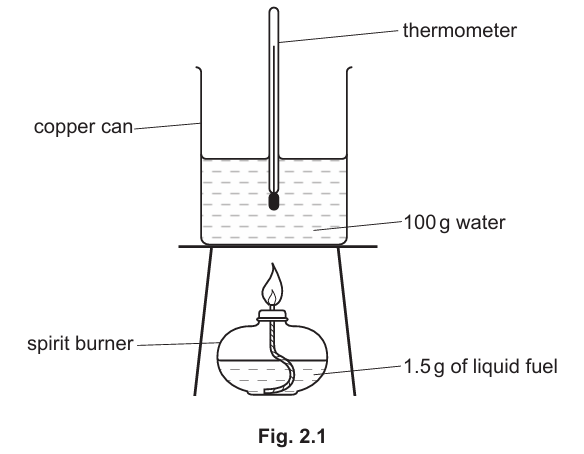 thermometer

copper can

100 g water

spirit burner

1.5 g of liquid fuel

Fig. 2.1