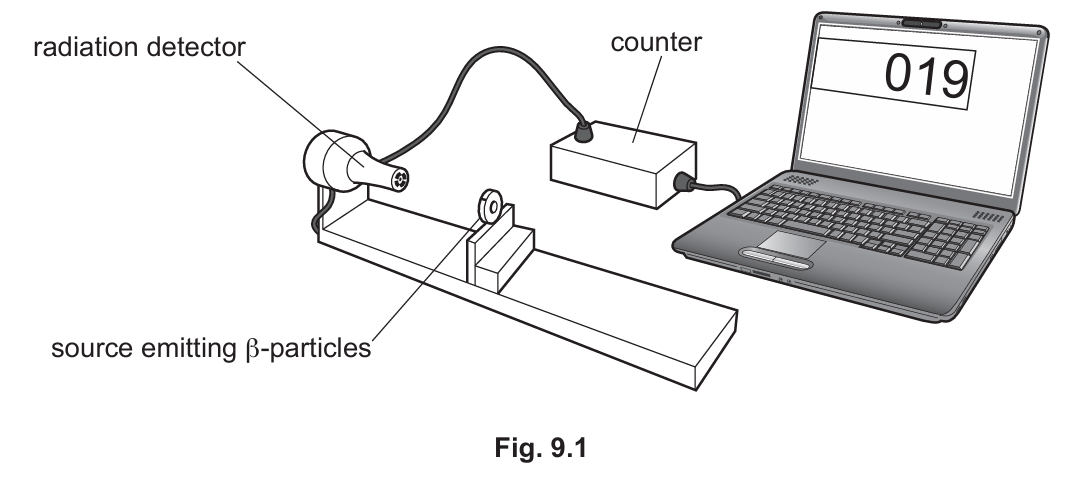 radiation detector

counter

019

source emitting β-particles

Fig. 9.1