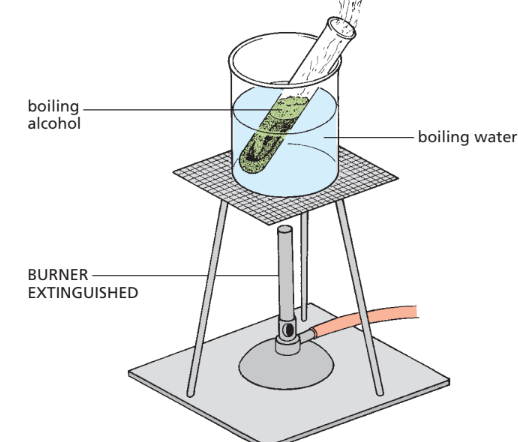 boiling alcohol

boiling water

BURNER EXTINGUISHED