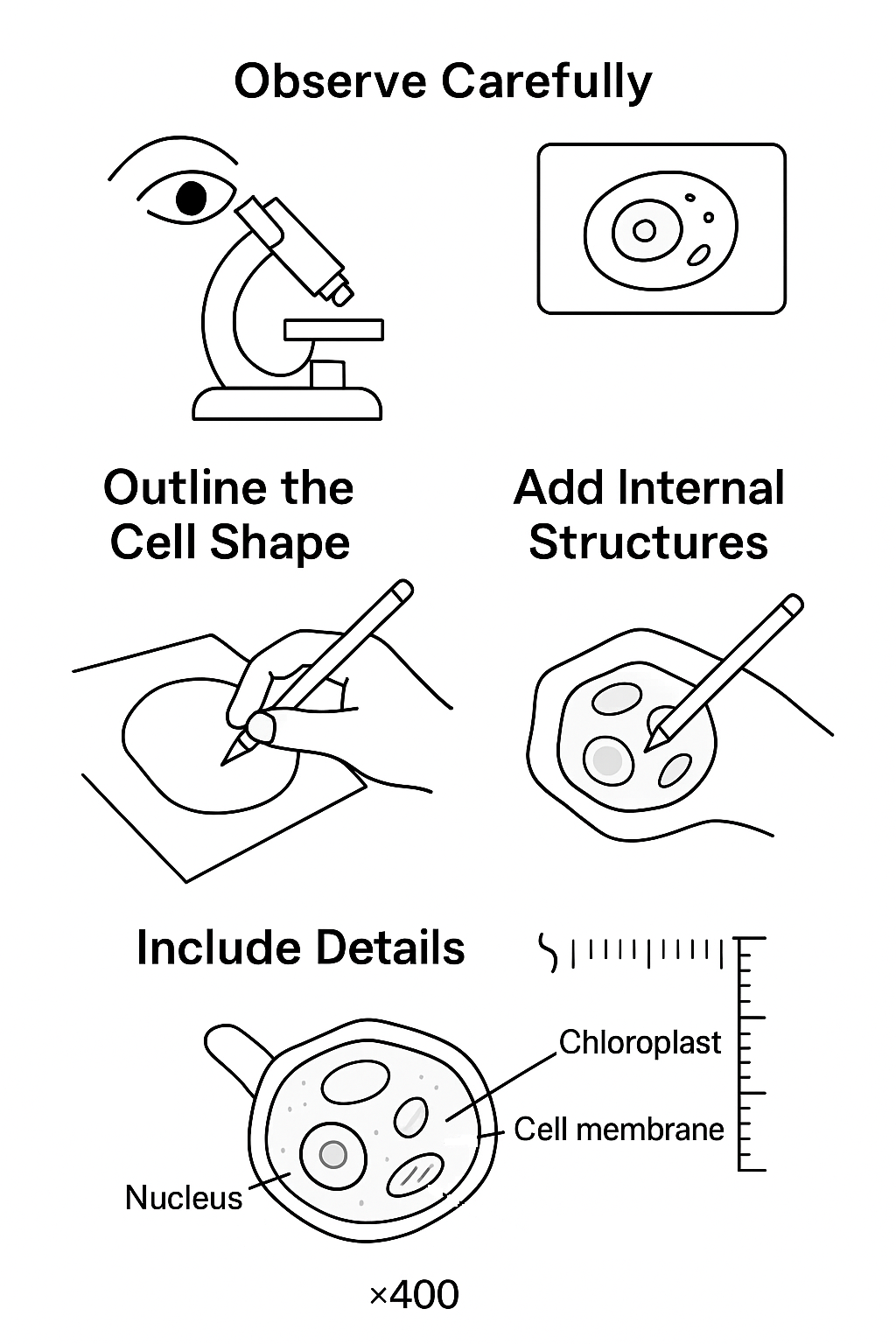 Observe Carefully

Outline the Cell Shape

Add Internal Structures

Include Details

Chloroplast

Cell membrane

Nucleus

×400