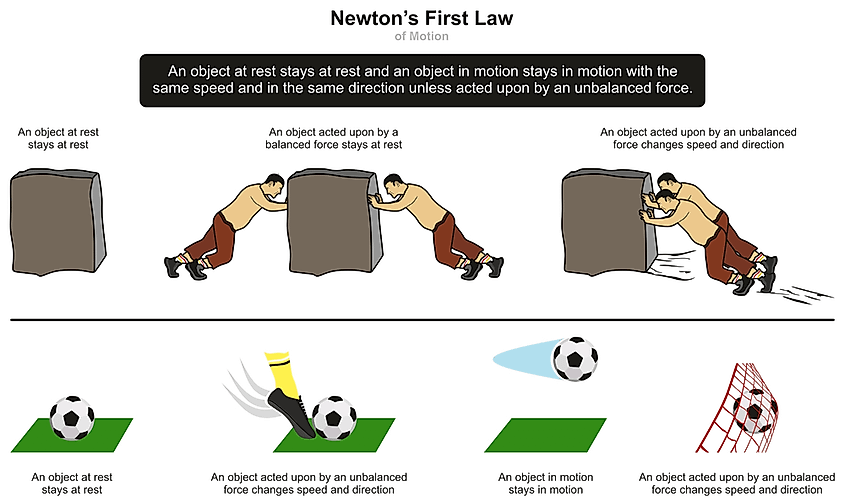 Newton's First Law
of Motion

An object at rest stays at rest and an object in motion stays in motion with the same speed and in the same direction unless acted upon by an unbalanced force.

An object at rest stays at rest

An object acted upon by a balanced force stays at rest

An object acted upon by an unbalanced force changes speed and direction

An object at rest stays at rest

An object acted upon by an unbalanced force changes speed and direction

An object in motion stays in motion

An object acted upon by an unbalanced force changes speed and direction