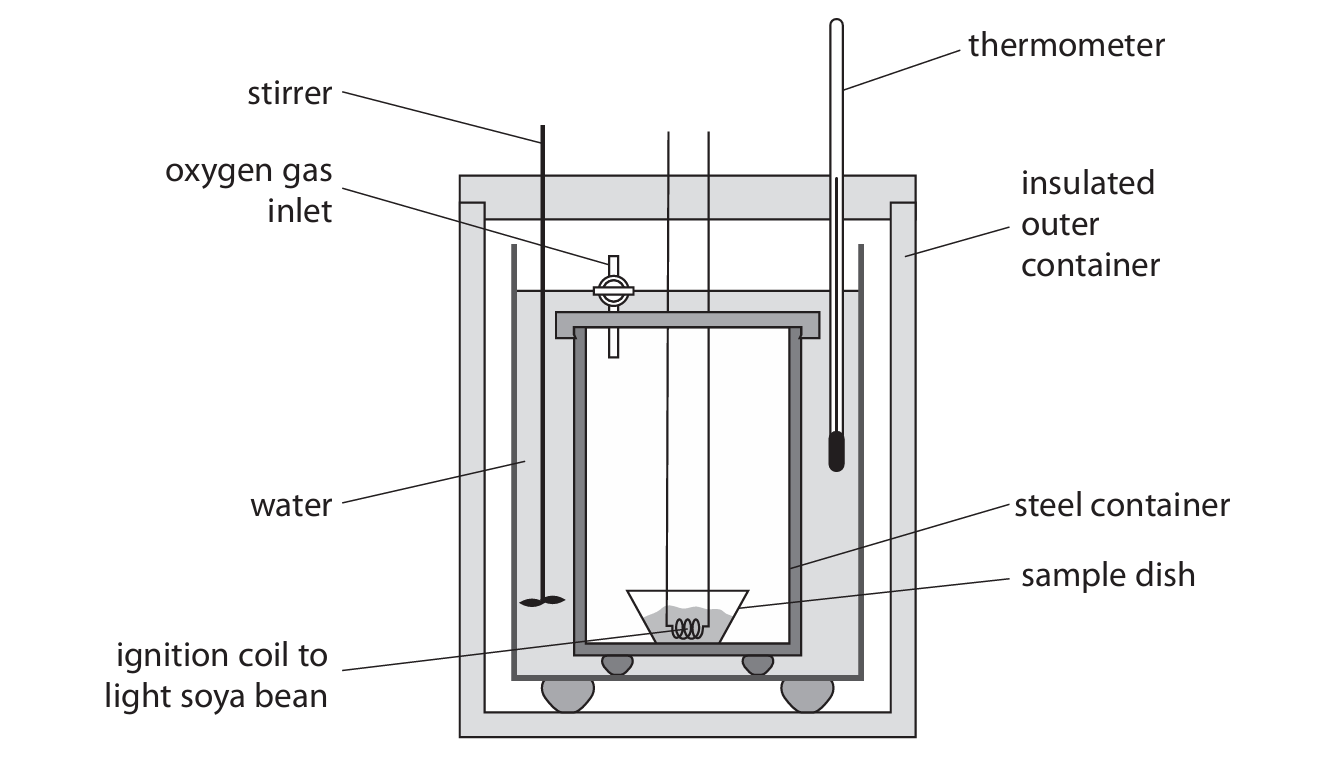 stirrer

oxygen gas inlet

water

ignition coil to light soya bean

thermometer

insulated outer container

steel container

sample dish