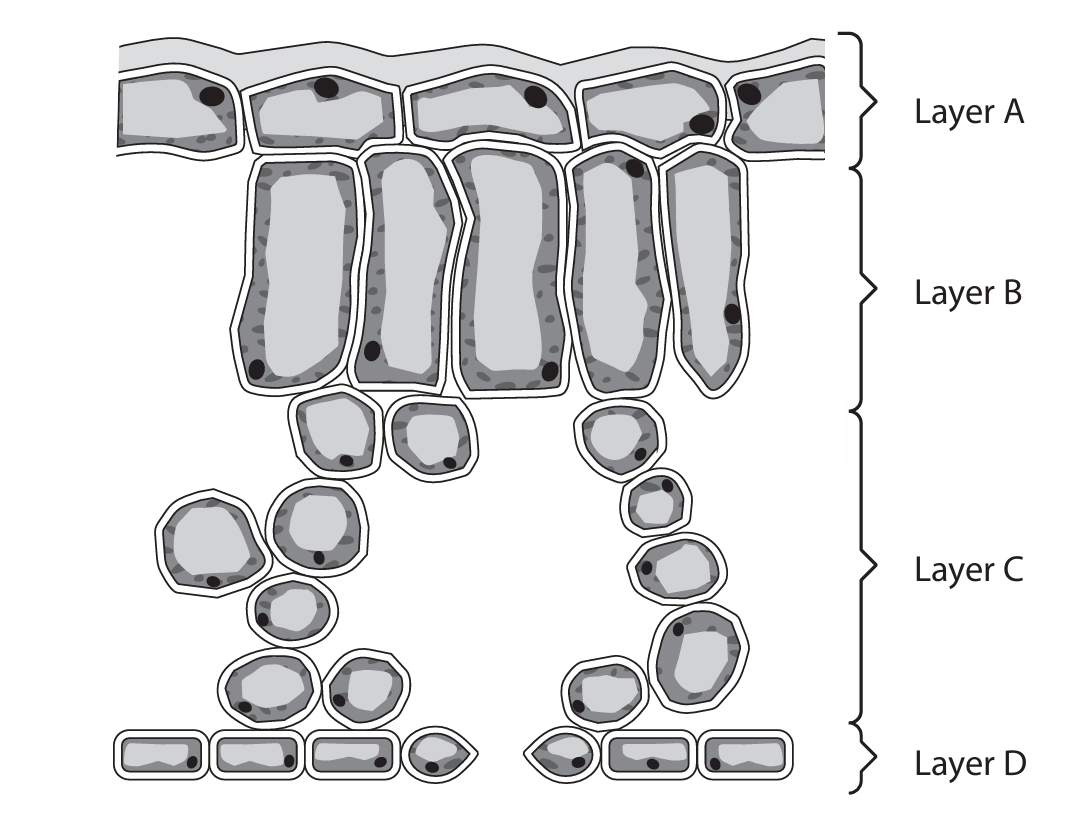 Layer A
Layer B
Layer C
Layer D