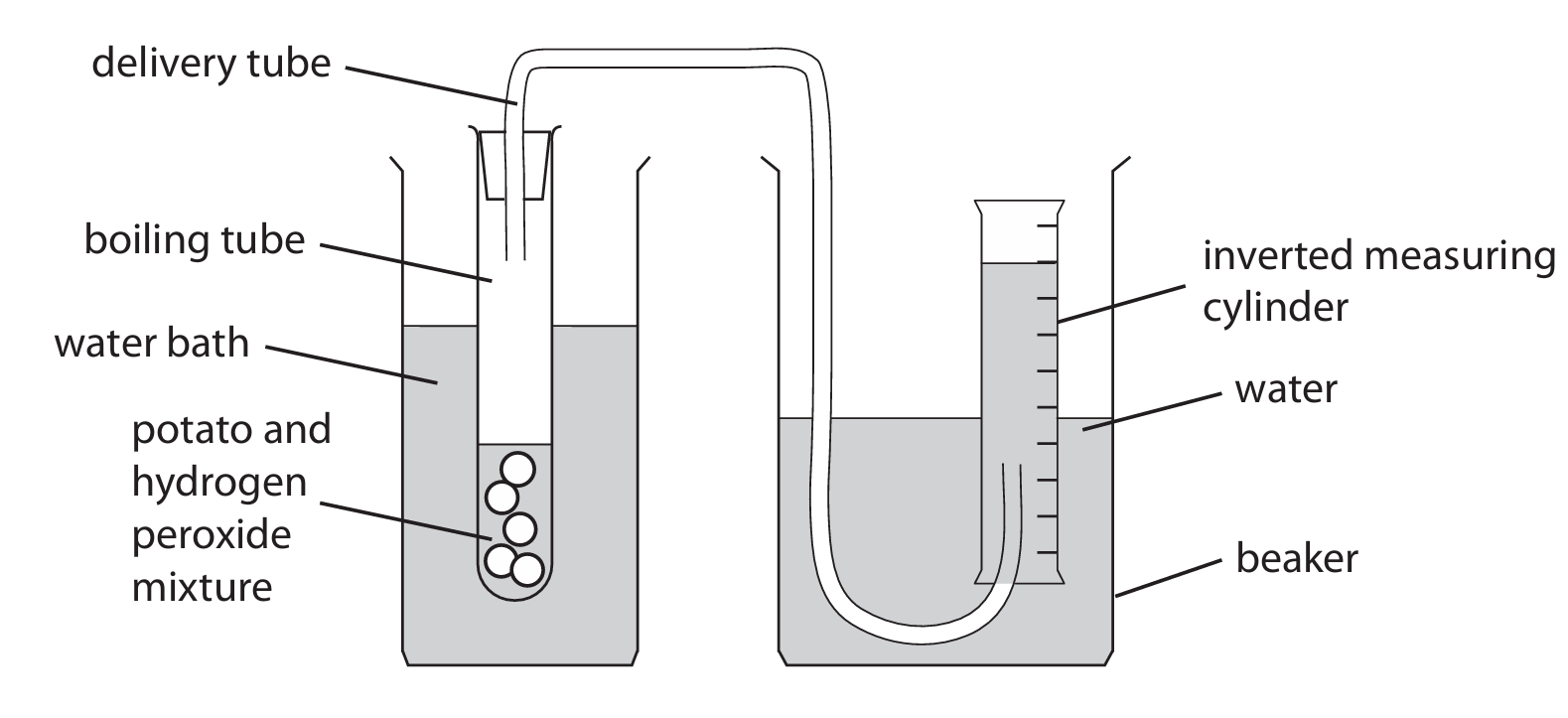 delivery tube

boiling tube

water bath

potato and hydrogen peroxide mixture

inverted measuring cylinder

water

beaker