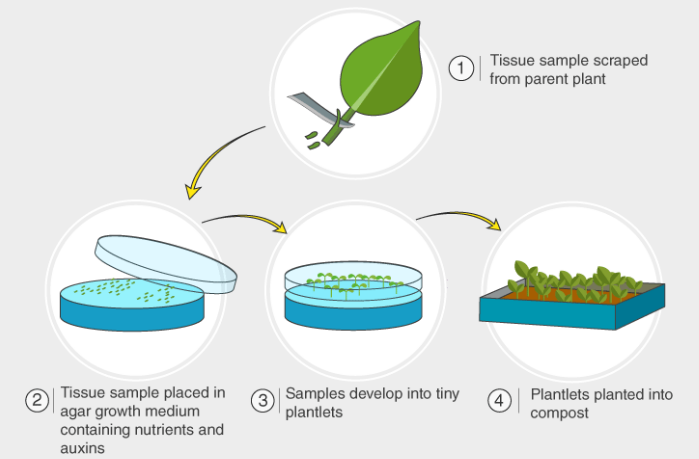 1 Tissue sample scraped from parent plant

2 Tissue sample placed in agar growth medium containing nutrients and auxins

3 Samples develop into tiny plantlets

4 Plantlets planted into compost