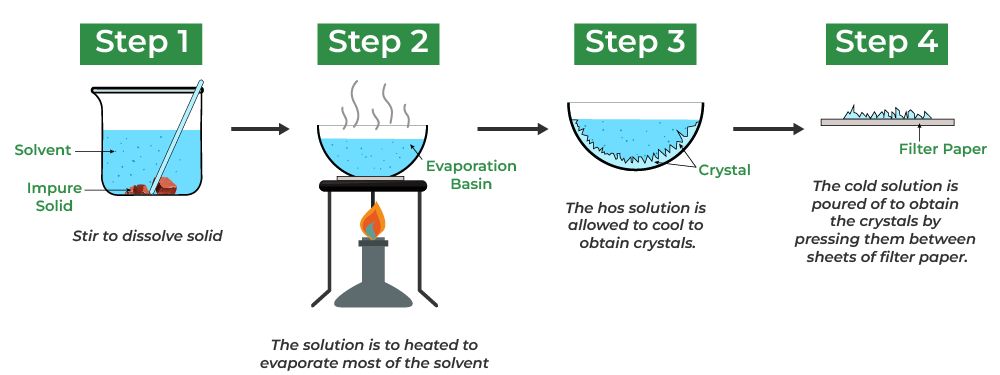 Step 1

Solvent

Impure Solid

Stir to dissolve solid

Step 2

Evaporation Basin

The solution is to heated to evaporate most of the solvent

Step 3

Crystal

The hos solution is allowed to cool to obtain crystals.

Step 4

Filter Paper

The cold solution is poured of to obtain the crystals by pressing them between sheets of filter paper.