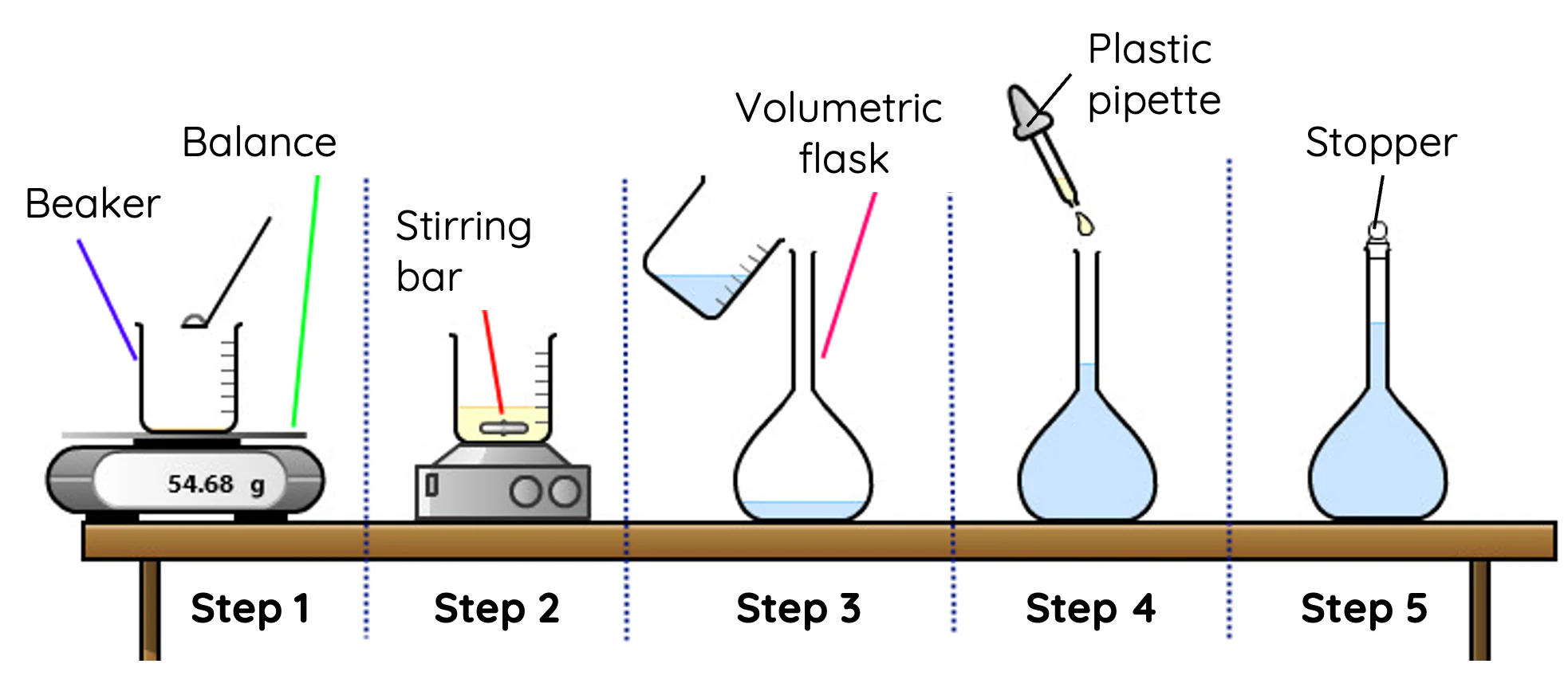 Beaker

Balance

54.68 g

Stirring bar

Volumetric flask

Plastic pipette

Stopper

Step 1

Step 2

Step 3

Step 4

Step 5