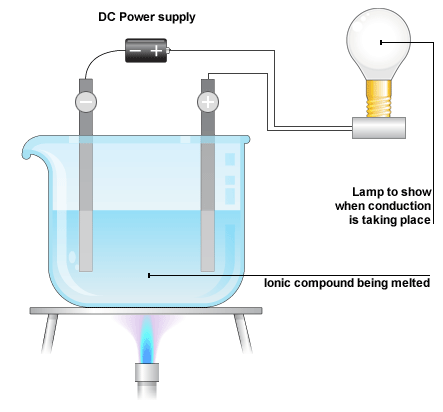 DC Power supply

− +

−

+

Lamp to show when conduction is taking place

Ionic compound being melted