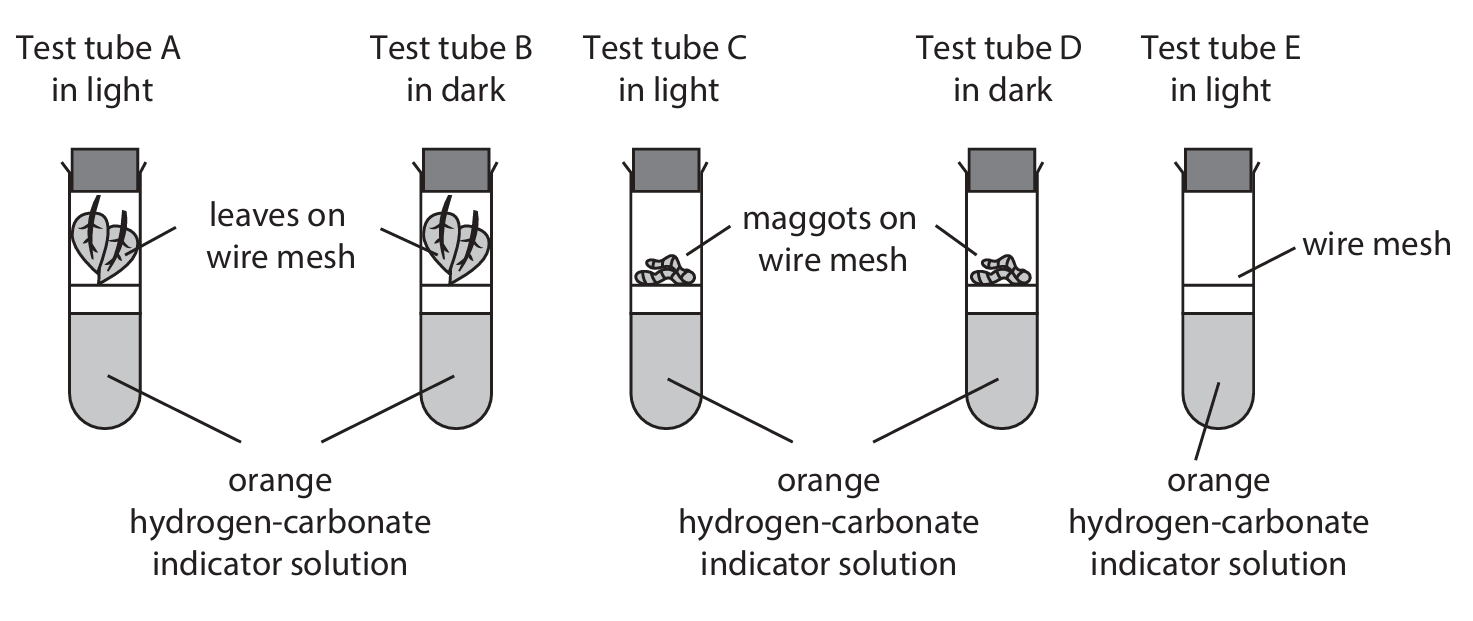 Test tube A
in light

Test tube B
in dark

Test tube C
in light

Test tube D
in dark

Test tube E
in light

leaves on
wire mesh

maggots on
wire mesh

wire mesh

orange
hydrogen-carbonate
indicator solution

orange
hydrogen-carbonate
indicator solution

orange
hydrogen-carbonate
indicator solution