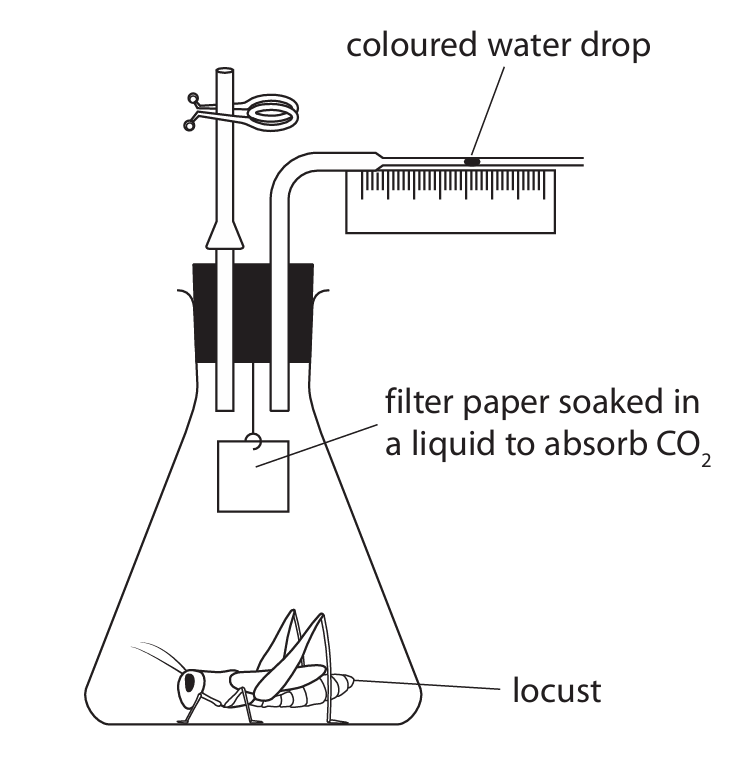 coloured water drop

filter paper soaked in a liquid to absorb $CO_2$

locust