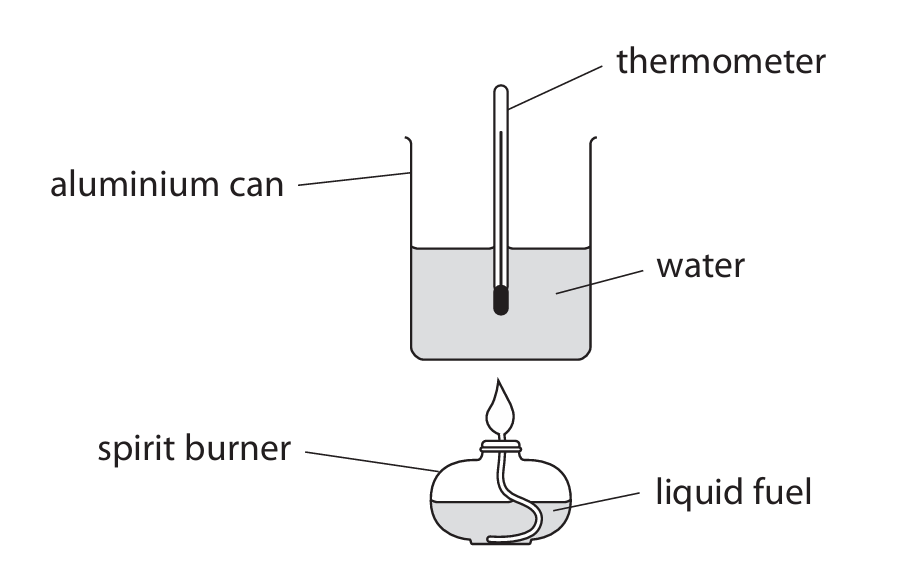 thermometer

aluminium can

water

spirit burner

liquid fuel