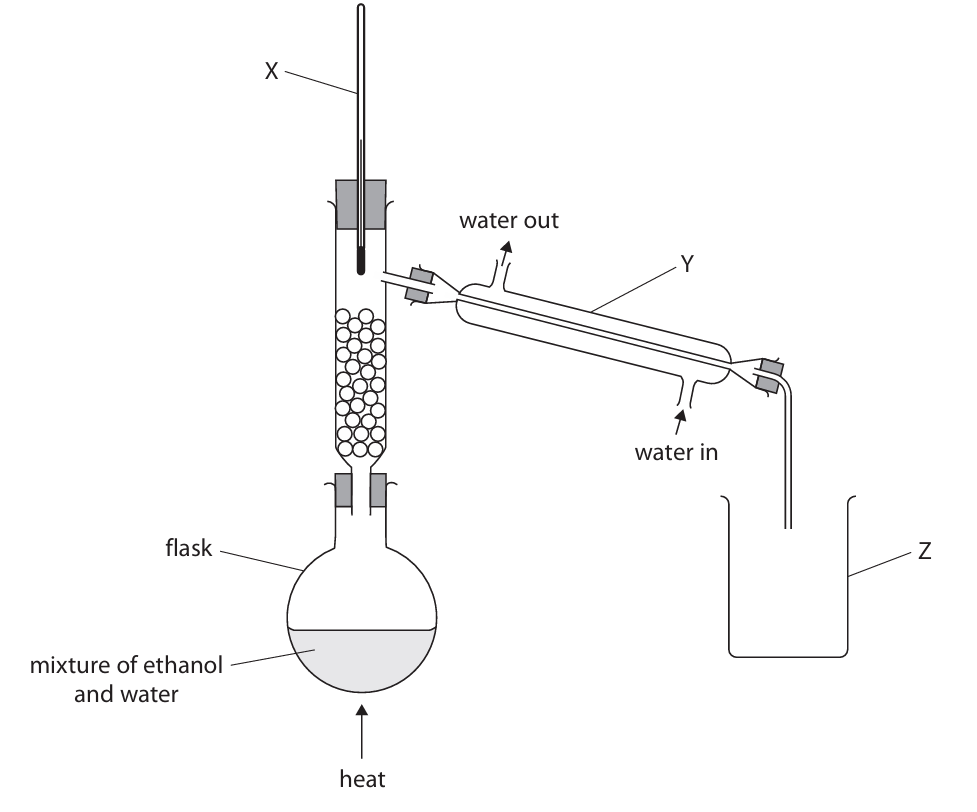 X

water out

Y

water in

flask

Z

mixture of ethanol and water

heat