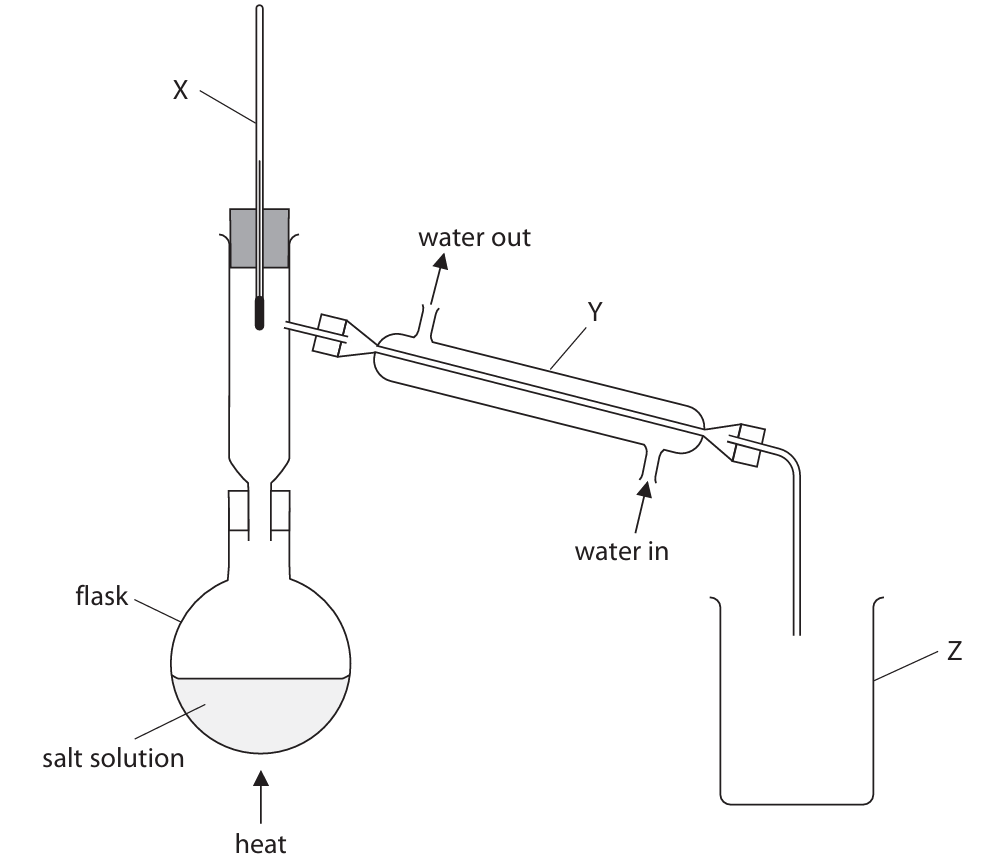 X

water out

Y

water in

flask

Z

salt solution

heat