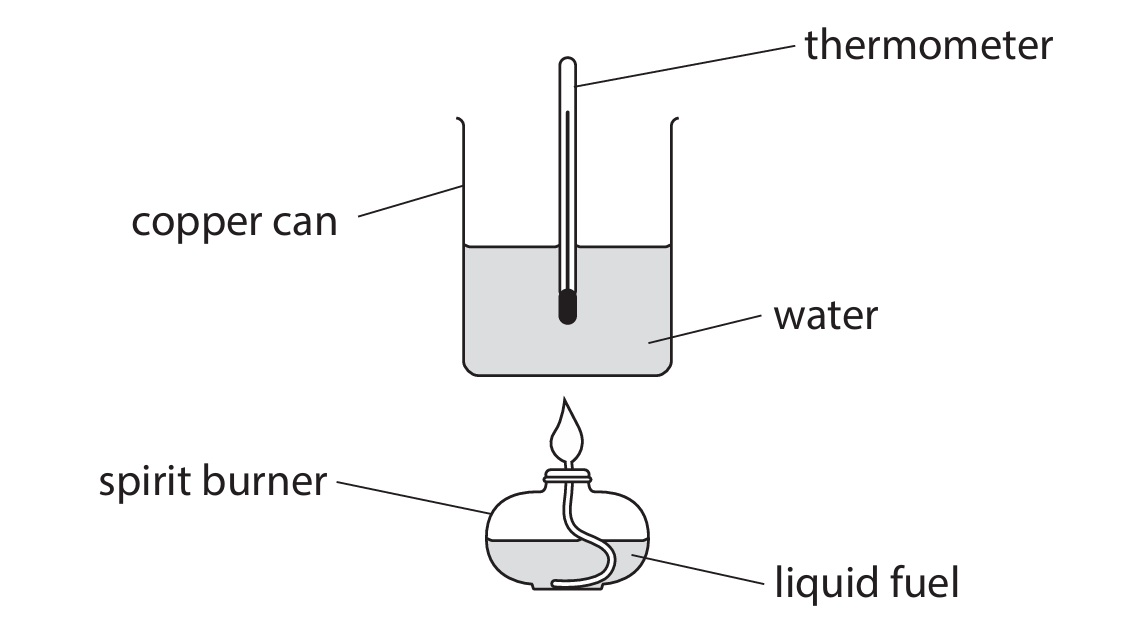 thermometer
copper can
water
spirit burner
liquid fuel