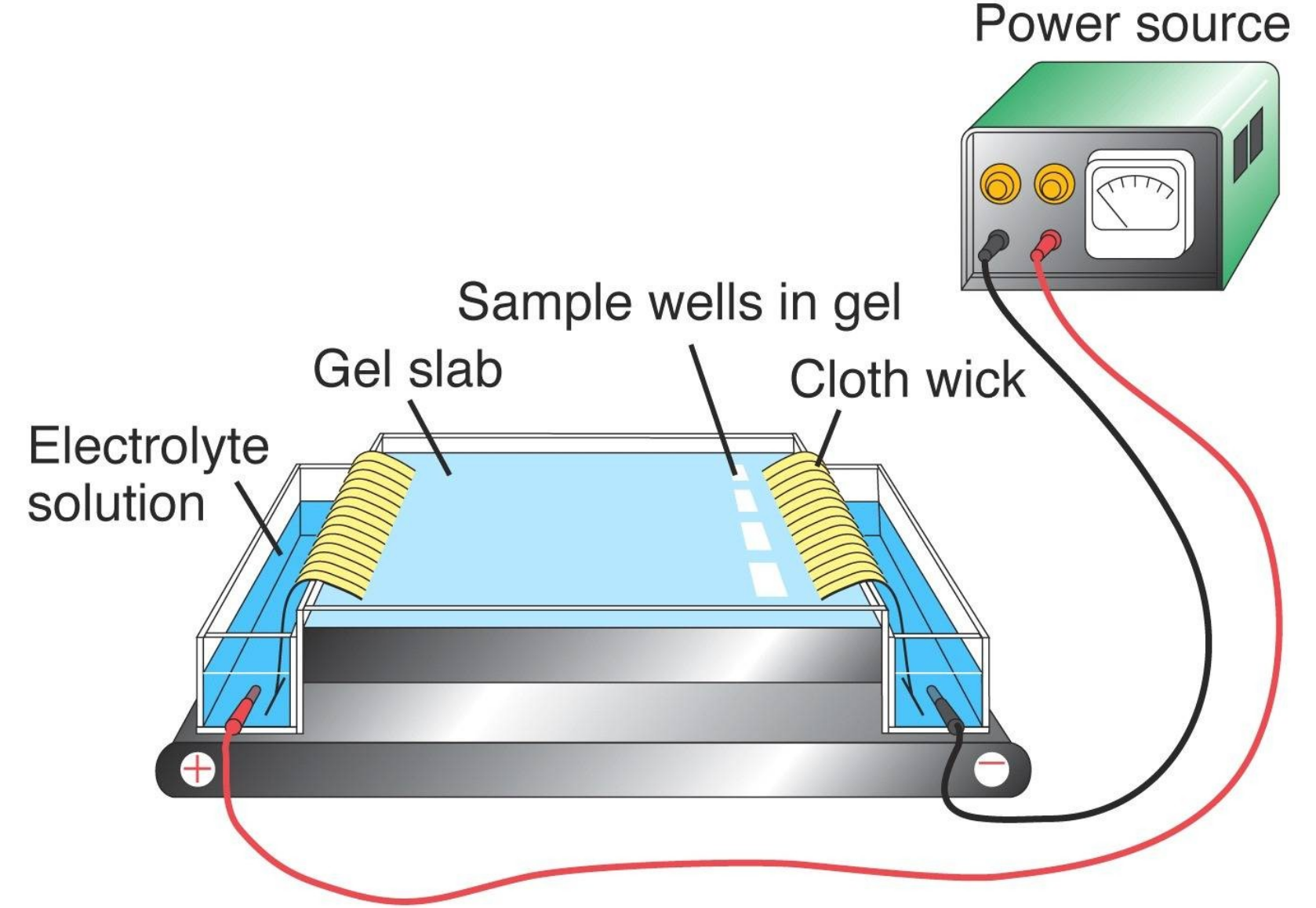 Power source

Sample wells in gel

Gel slab

Cloth wick

Electrolyte solution

+

−