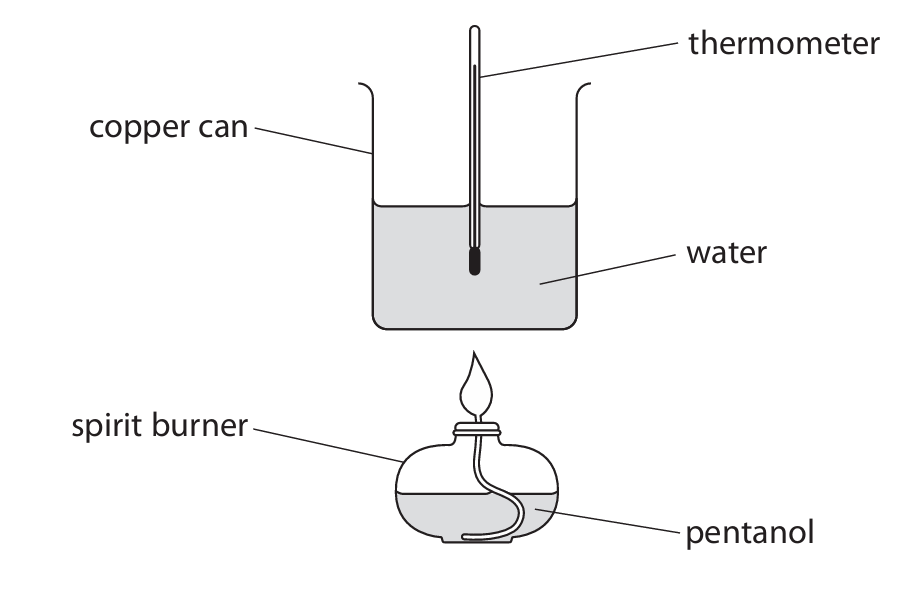 thermometer

copper can

water

spirit burner

pentanol