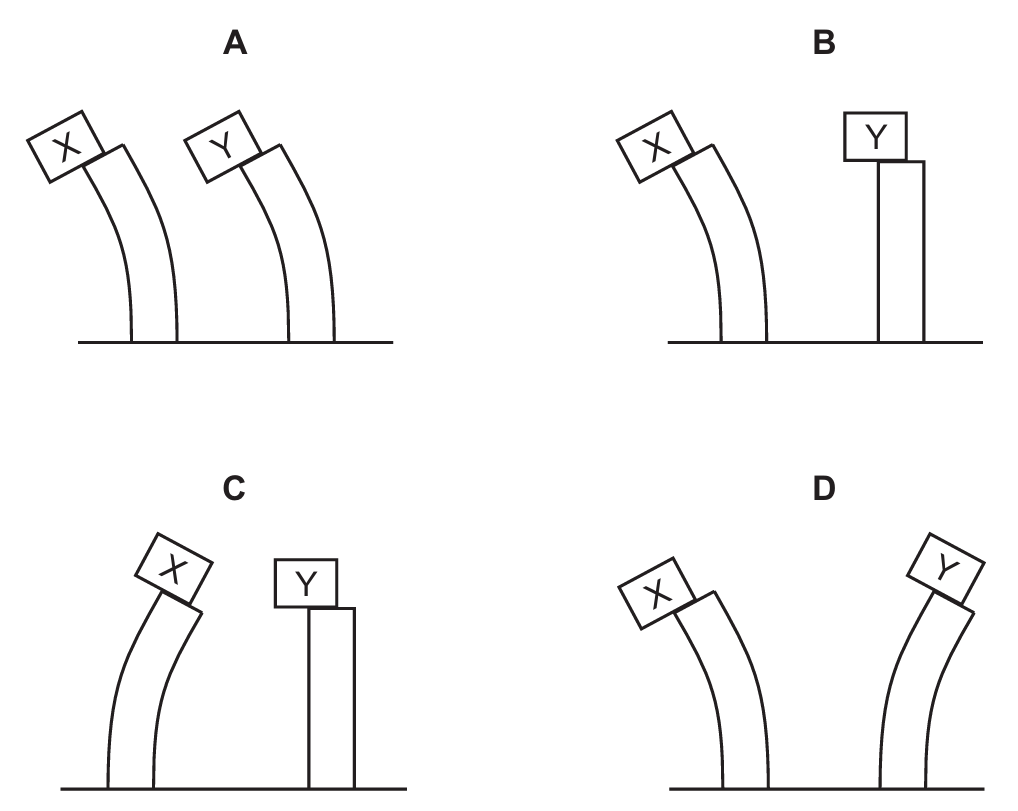 A

X Y

B

X Y

C

X Y

D

X Y