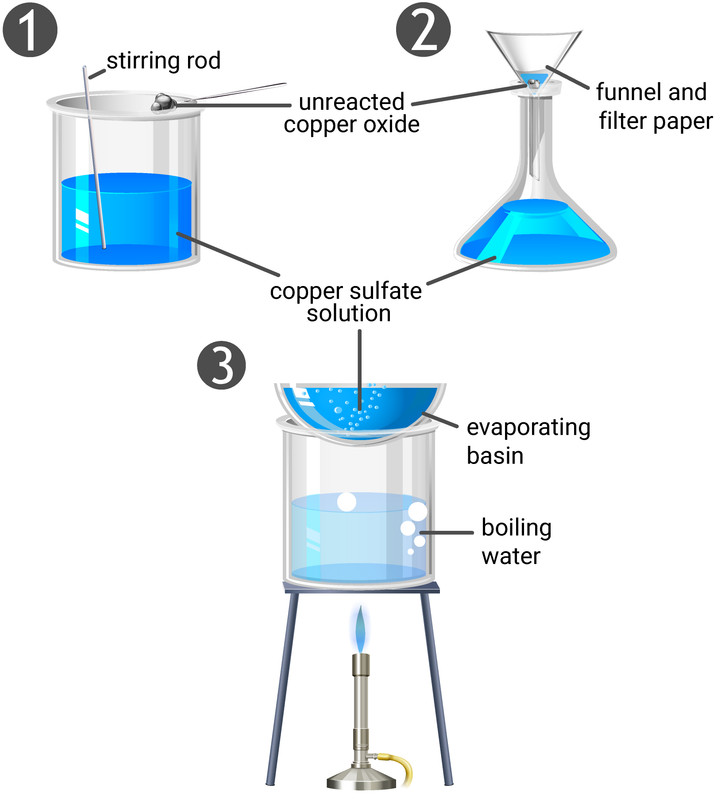 1

stirring rod

unreacted copper oxide

2

funnel and filter paper

copper sulfate solution

3

evaporating basin

boiling water