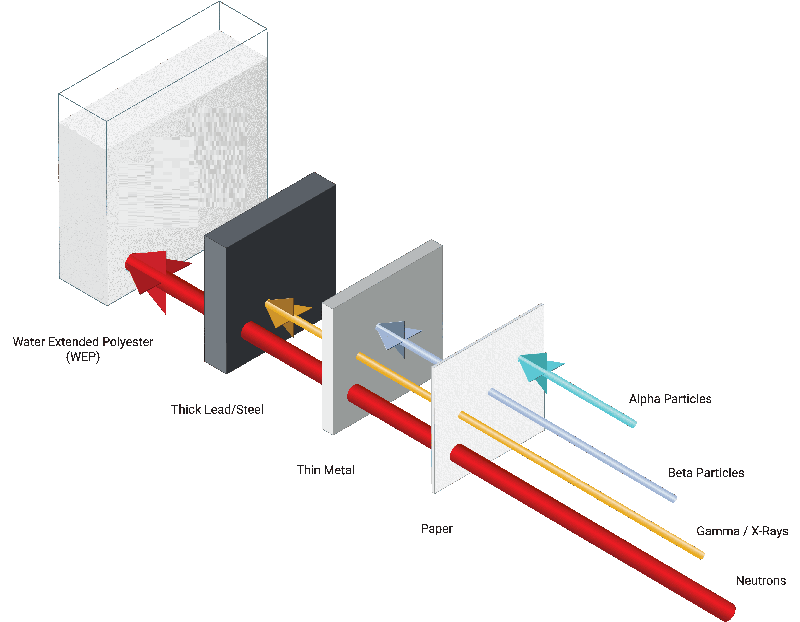 Water Extended Polyester
(WEP)

Thick Lead/Steel

Thin Metal

Paper

Alpha Particles

Beta Particles

Gamma / X-Rays

Neutrons