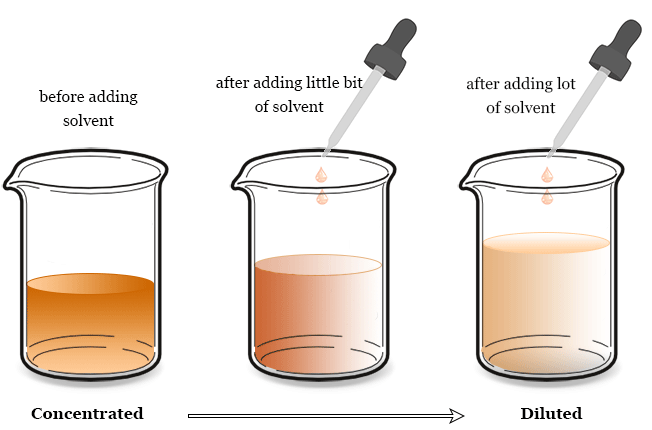 before adding solvent

after adding little bit of solvent

after adding lot of solvent

Concentrated

Diluted