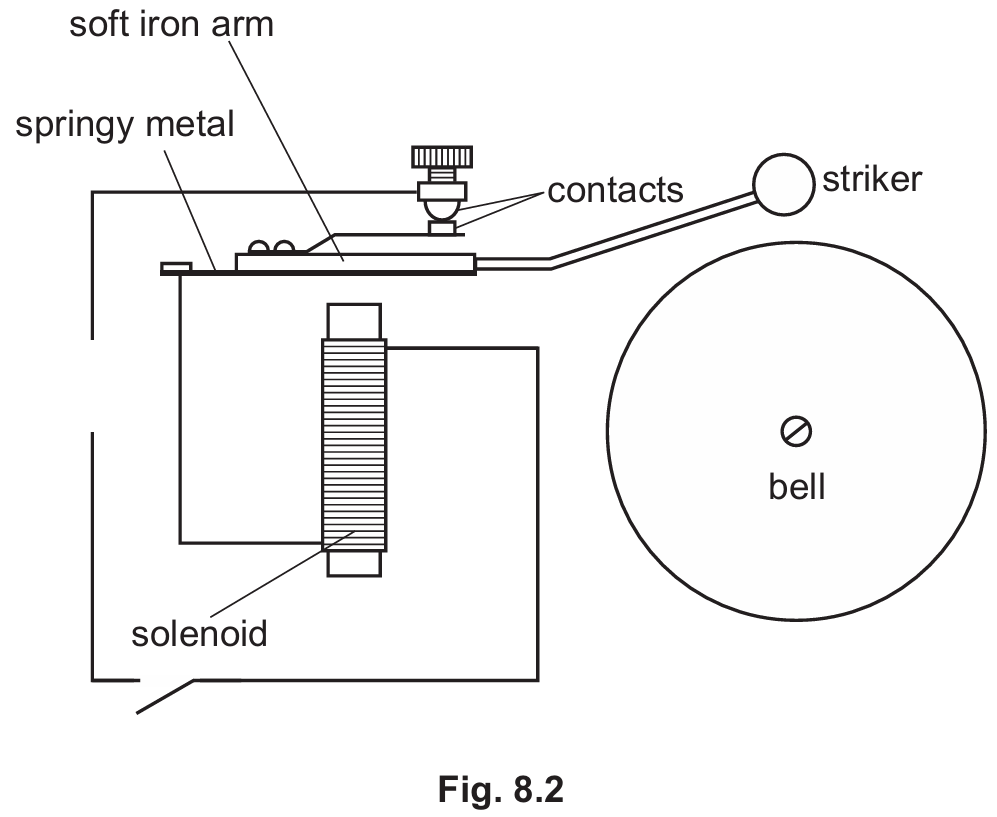 soft iron arm
springy metal
contacts
striker
bell
solenoid

Fig. 8.2