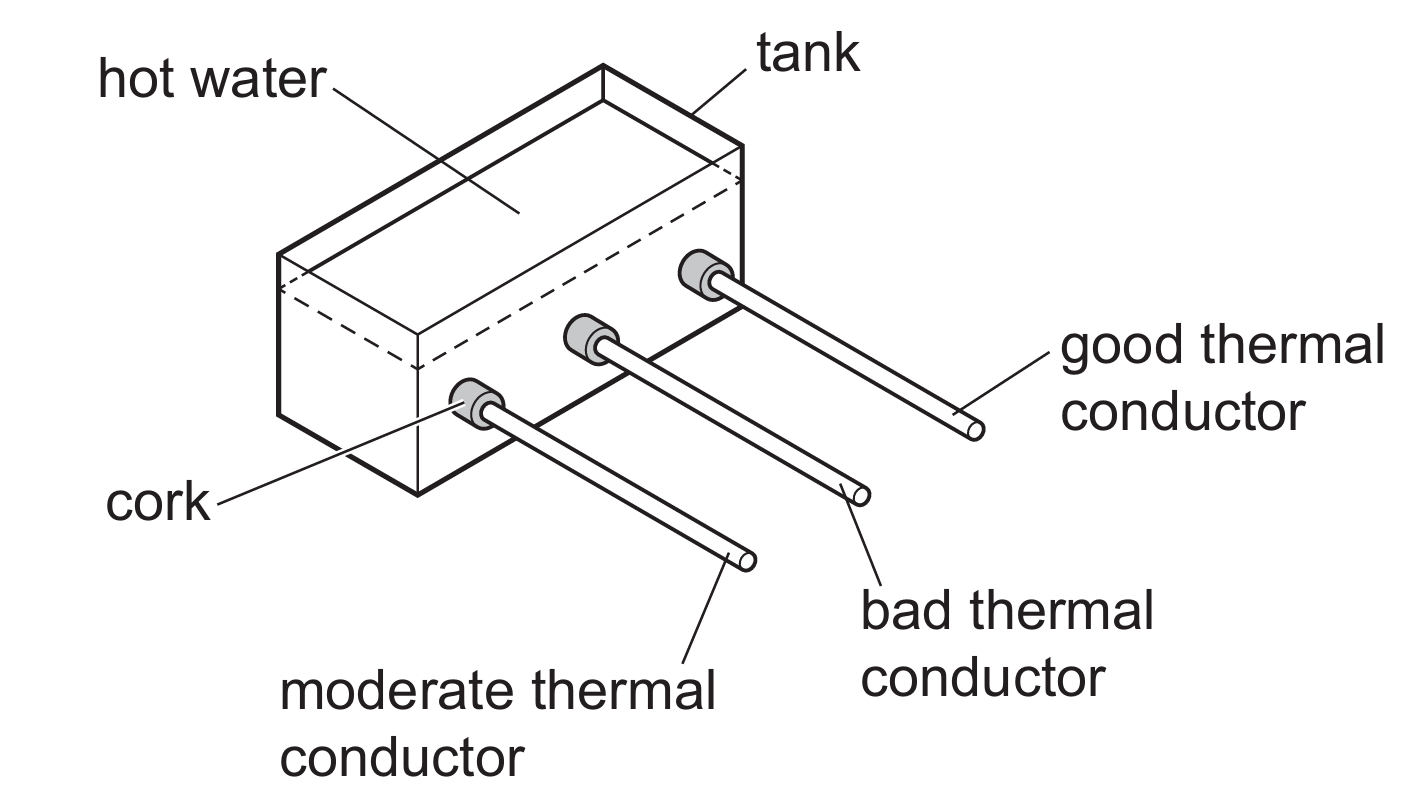 hot water

tank

good thermal conductor

cork

bad thermal conductor

moderate thermal conductor