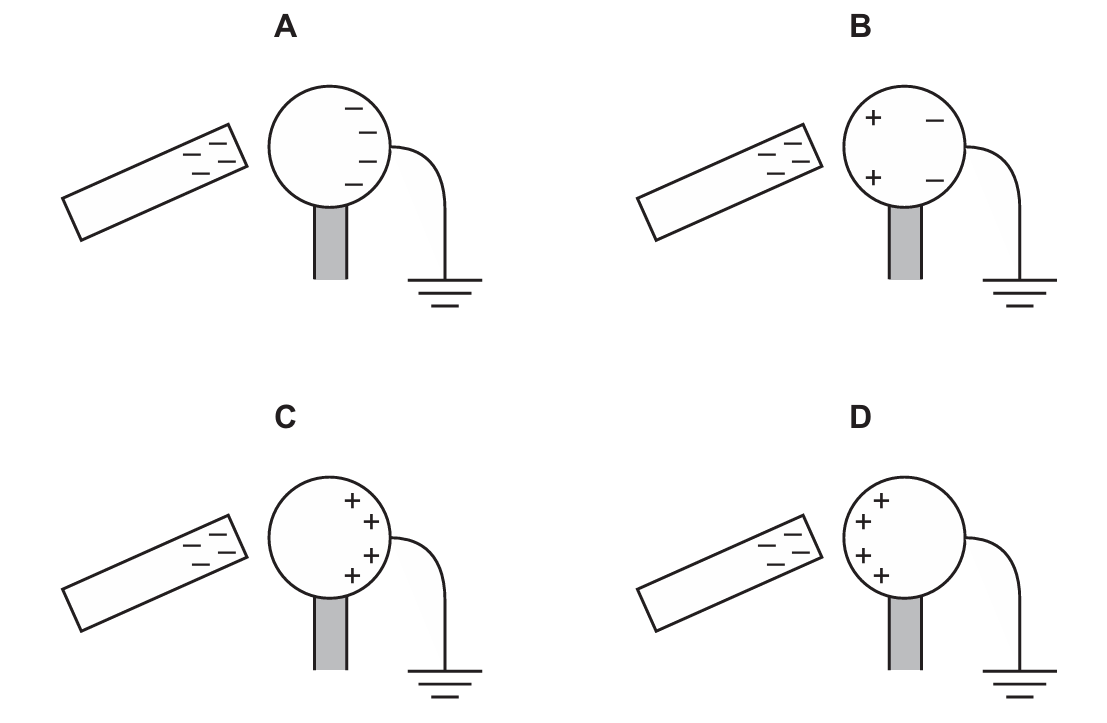 A

B

C

D