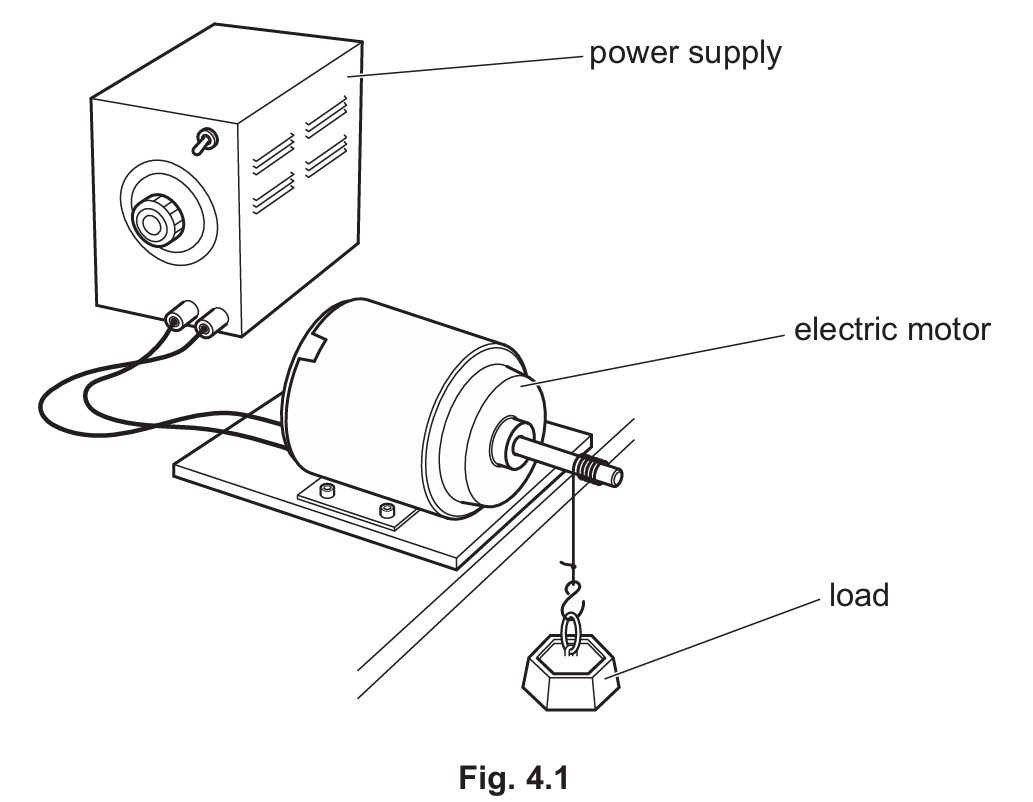 power supply

electric motor

load

Fig. 4.1