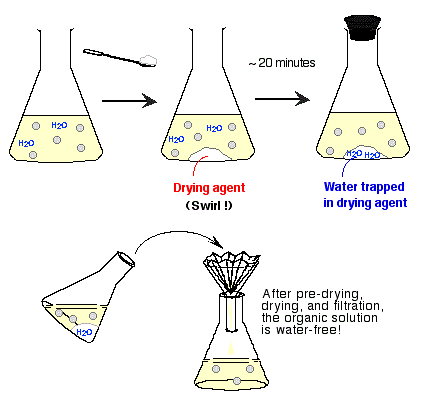 $H_2O$
$H_2O$

~ 20 minutes

$H_2O$
$H_2O$

Drying agent
(Swirl !)

$H_2O$ $H_2O$

Water trapped in drying agent

$H_2O$

After pre-drying, drying, and filtration, the organic solution is water-free!